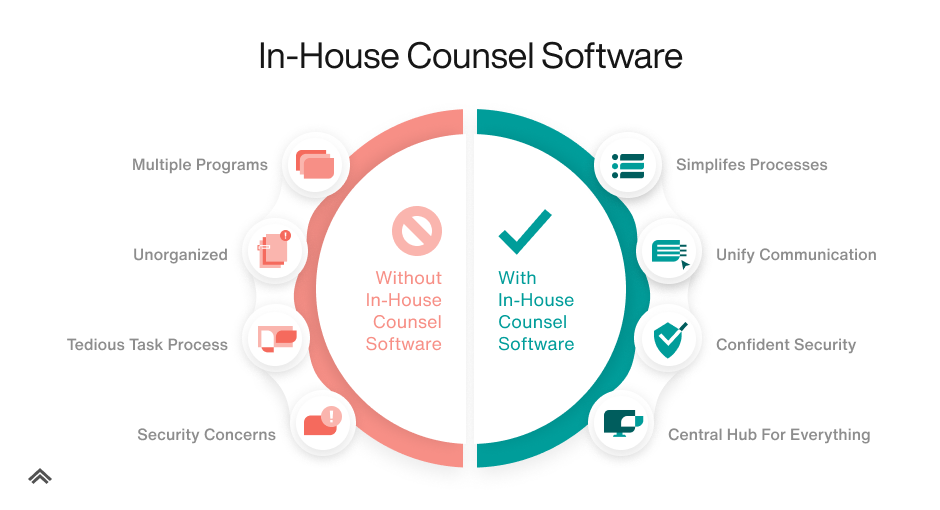 In-House Counsel Software

Multiple Programs

Unorganized

Tedious Task Process

Security Concerns

Without In-House Counsel Software

With In-House Counsel Software

Simplifes Processes

Unify Communication

Confident Security

Central Hub For Everything